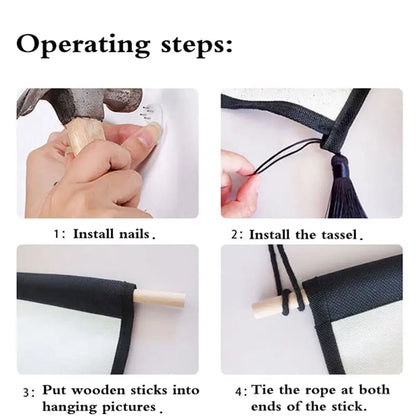 Operating steps:

1: Install nails.

2: Install the tassel.

3: Put wooden sticks into hanging pictures.

4: Tie the rope at both ends of the stick.